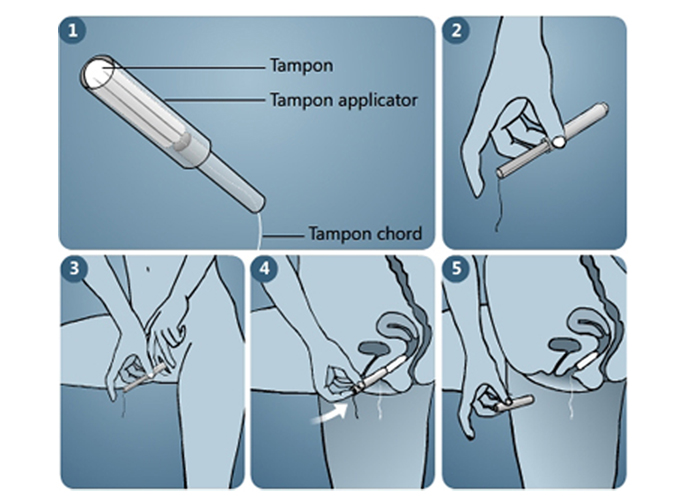 1
Tampon
Tampon applicator
Tampon chord

2

3

4

5